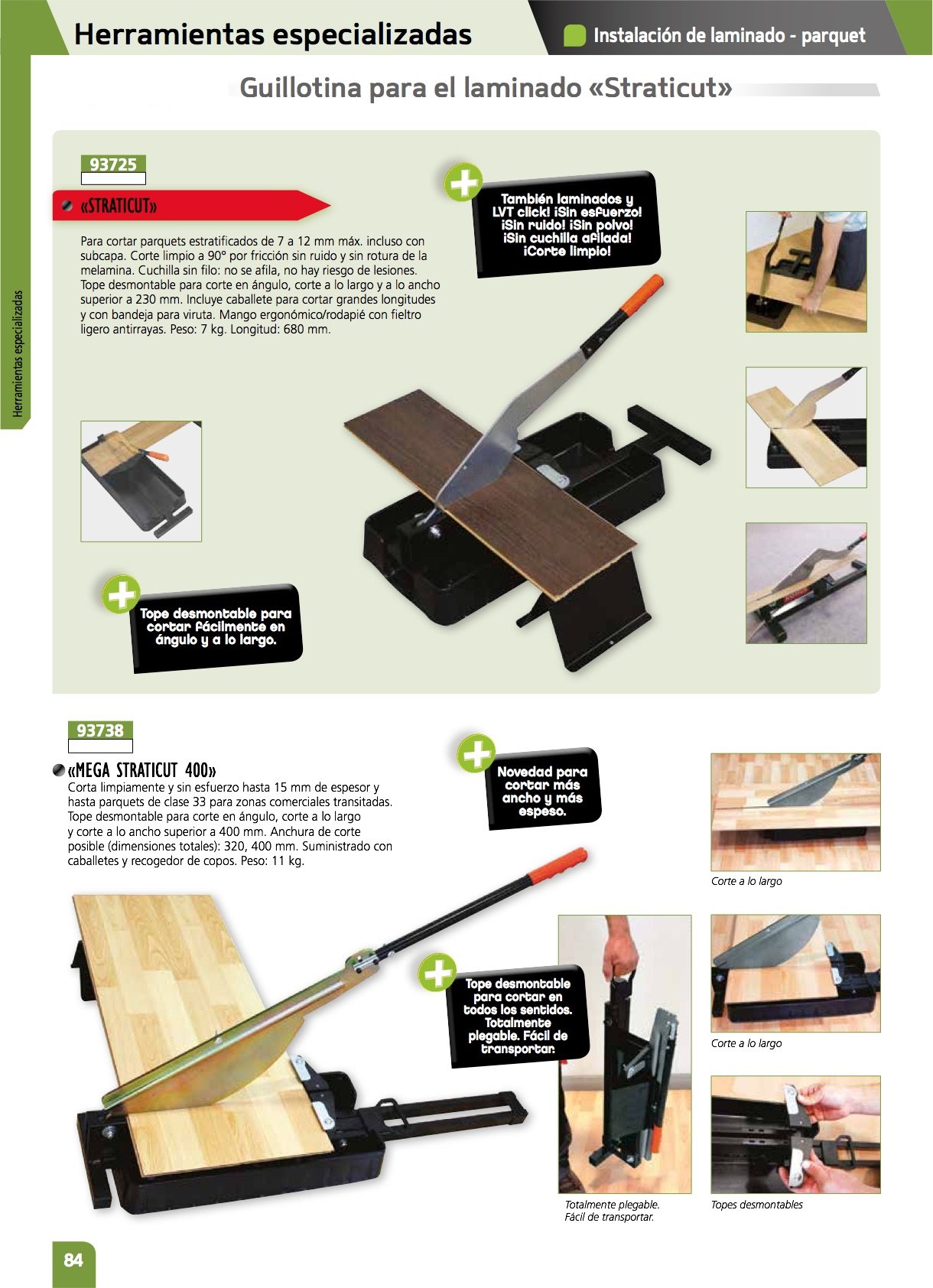 Herramientas especializadas

Instalación de laminado - parquet

Guillotina para el laminado «Straticut»

Herramientas especializadas

93725

«STRATICUT»

Para cortar parquets estratificados de 7 a 12 mm máx. incluso con subcapa. Corte limpio a 90° por fricción sin ruido y sin rotura de la melamina. Cuchilla sin filo: no se afila, no hay riesgo de lesiones. Tope desmontable para corte en ángulo, corte a lo largo y a lo ancho superior a 230 mm. Incluye caballete para cortar grandes longitudes y con bandeja para viruta. Mango ergonómico/rodapié con fieltro ligero antirrayas. Peso: 7 kg. Longitud: 680 mm.

También laminados y LVT click! ¡Sin esfuerzo! ¡Sin ruido! ¡Sin polvo! ¡Sin cuchilla afilada! ¡Corte limpio!

Tope desmontable para cortar fácilmente en ángulo y a lo largo.

93738

«MEGA STRATICUT 400»

Corta limpiamente y sin esfuerzo hasta 15 mm de espesor y hasta parquets de clase 33 para zonas comerciales transitadas. Tope desmontable para corte en ángulo, corte a lo largo y corte a lo ancho superior a 400 mm. Anchura de corte posible (dimensiones totales): 320, 400 mm. Suministrado con caballetes y recogedor de copos. Peso: 11 kg.

Novedad para cortar más ancho y más espeso.

Tope desmontable para cortar en todos los sentidos. Totalmente plegable. Fácil de transportar.

Corte a lo largo

Corte a lo largo

Totalmente plegable. Fácil de transportar.

Topes desmontables

84