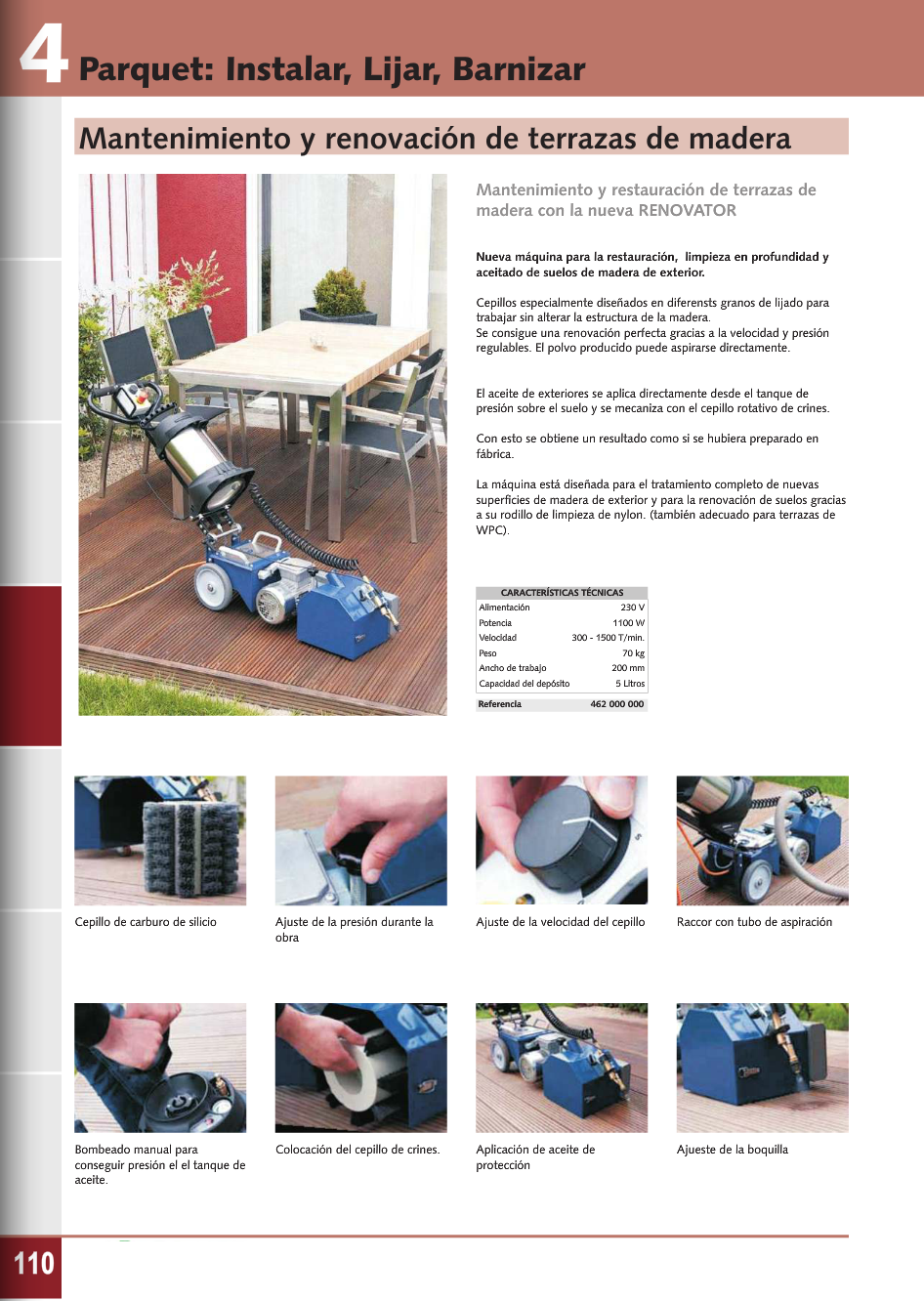 4 Parquet: Instalar, Lijar, Barnizar

Mantenimiento y renovación de terrazas de madera

Mantenimiento y restauración de terrazas de madera con la nueva RENOVATOR

Nueva máquina para la restauración, limpieza en profundidad y aceitado de suelos de madera de exterior.

Cepillos especialmente diseñados en diferensts granos de lijado para trabajar sin alterar la estructura de la madera.
Se consigue una renovación perfecta gracias a la velocidad y presión regulables. El polvo producido puede aspirarse directamente.

El aceite de exteriores se aplica directamente desde el tanque de presión sobre el suelo y se mecaniza con el cepillo rotativo de crines.

Con esto se obtiene un resultado como si se hubiera preparado en fábrica.

La máquina está diseñada para el tratamiento completo de nuevas superficies de madera de exterior y para la renovación de suelos gracias a su rodillo de limpieza de nylon. (también adecuado para terrazas de WPC).

| CARACTERÍSTICAS TÉCNICAS | |
|---|---|
| Alimentación | 230 V |
| Potencia | 1100 W |
| Velocidad | 300 - 1500 T/min. |
| Peso | 70 kg |
| Ancho de trabajo | 200 mm |
| Capacidad del depósito | 5 Litros |
| Referencia | 462 000 000 |

Cepillo de carburo de silicio

Ajuste de la presión durante la obra

Ajuste de la velocidad del cepillo

Raccor con tubo de aspiración

Bombeado manual para conseguir presión el el tanque de aceite.

Colocación del cepillo de crines.

Aplicación de aceite de protección

Ajueste de la boquilla

110