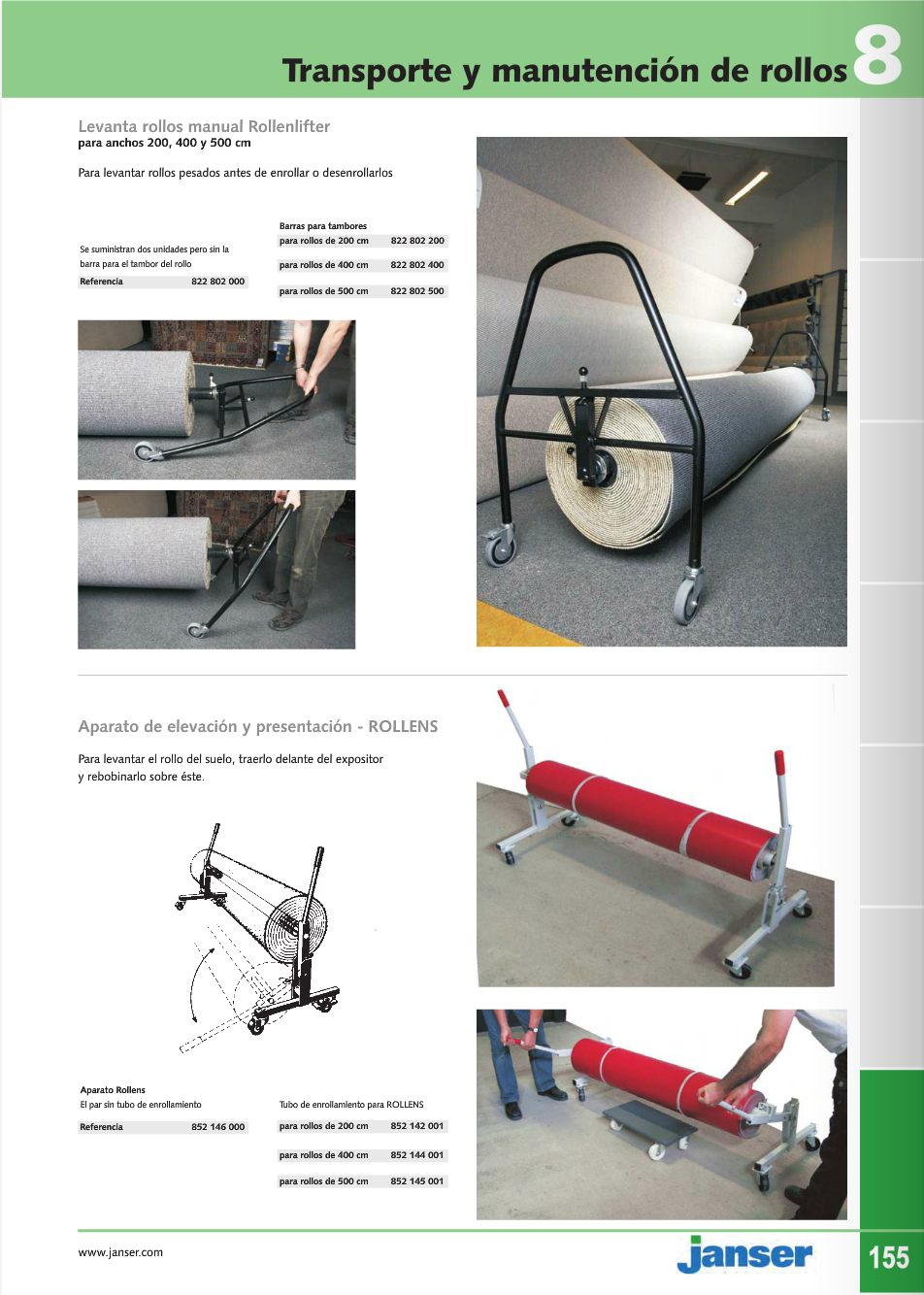 Transporte y manutención de rollos 8

Levanta rollos manual Rollenlifter
para anchos 200, 400 y 500 cm

Para levantar rollos pesados antes de enrollar o desenrollarlos

Se suministran dos unidades pero sin la barra para el tambor del rollo

| Referencia | 822 802 000 |
|---|---|

Barras para tambores

| para rollos de 200 cm | 822 802 200 |
|---|---|
| para rollos de 400 cm | 822 802 400 |
| para rollos de 500 cm | 822 802 500 |

Aparato de elevación y presentación - ROLLENS

Para levantar el rollo del suelo, traerlo delante del expositor y rebobinarlo sobre éste.

Aparato Rollens
El par sin tubo de enrollamiento

| Referencia | 852 146 000 |
|---|---|

Tubo de enrollamiento para ROLLENS

| para rollos de 200 cm | 852 142 001 |
|---|---|
| para rollos de 400 cm | 852 144 001 |
| para rollos de 500 cm | 852 145 001 |

www.janser.com

janser

155