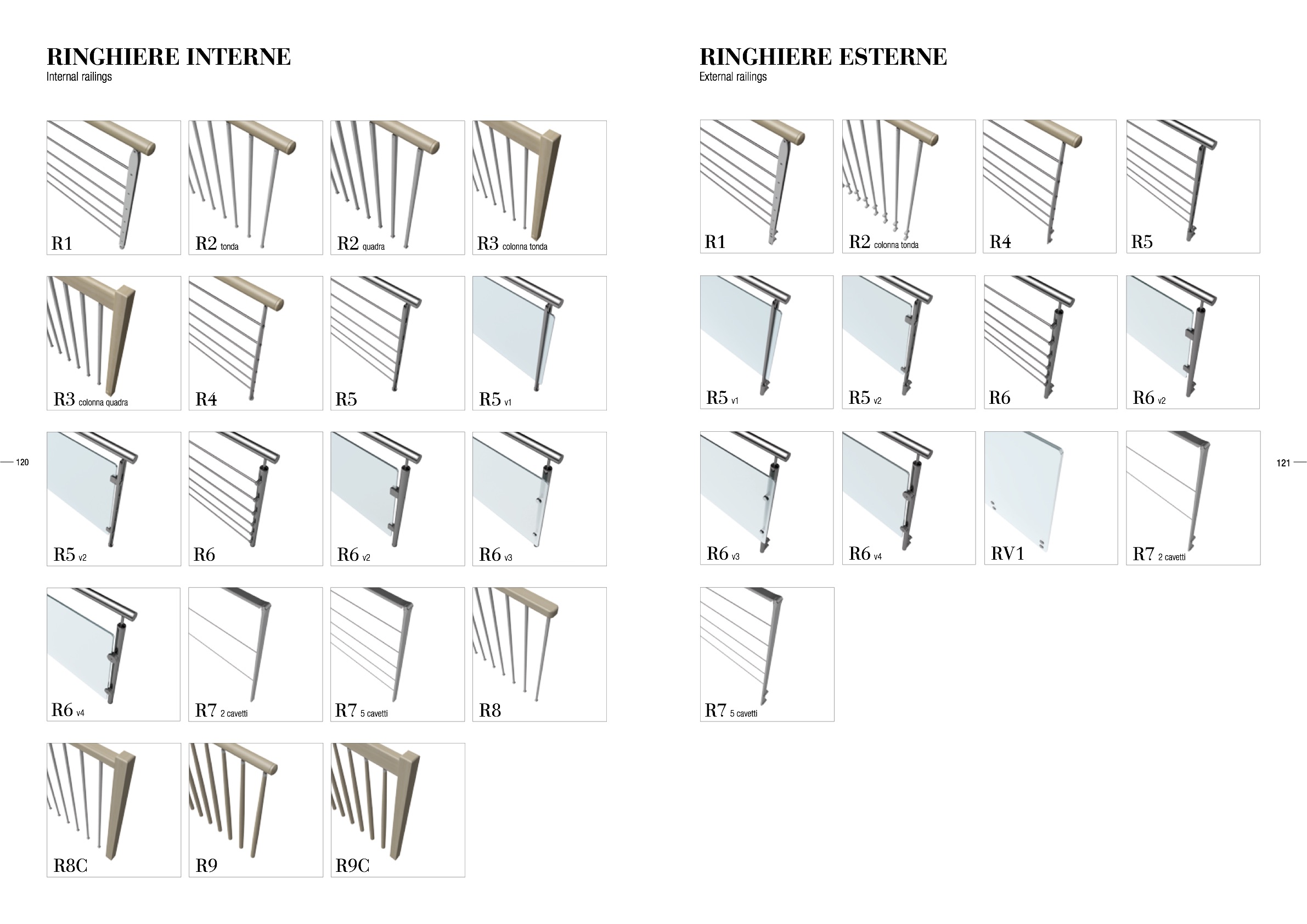 RINGHIERE INTERNE
Internal railings

R1

R2 tonda

R2 quadra

R3 colonna tonda

R3 colonna quadra

R4

R5

R5 v1

R5 v2

R6

R6 v2

R6 v3

R6 v4

R7 2 cavetti

R7 5 cavetti

R8

R8C

R9

R9C

120

RINGHIERE ESTERNE
External railings

R1

R2 colonna tonda

R4

R5

R5 v1

R5 v2

R6

R6 v2

R6 v3

R6 v4

RV1

R7 2 cavetti

R7 5 cavetti

121