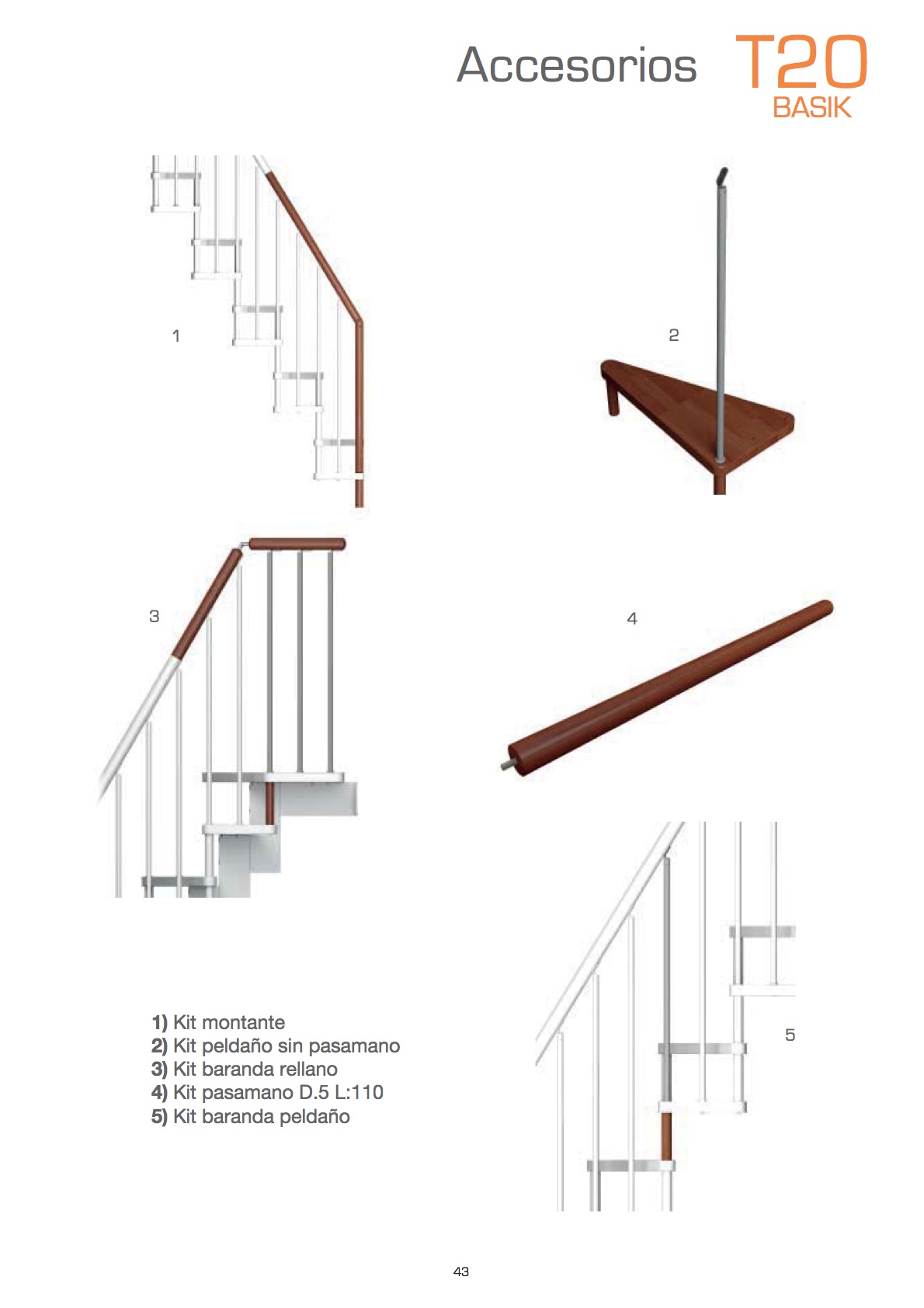 Accesorios T20 BASIK

1

2

3

4

5

1) Kit montante
2) Kit peldaño sin pasamano
3) Kit baranda rellano
4) Kit pasamano D.5 L:110
5) Kit baranda peldaño

43