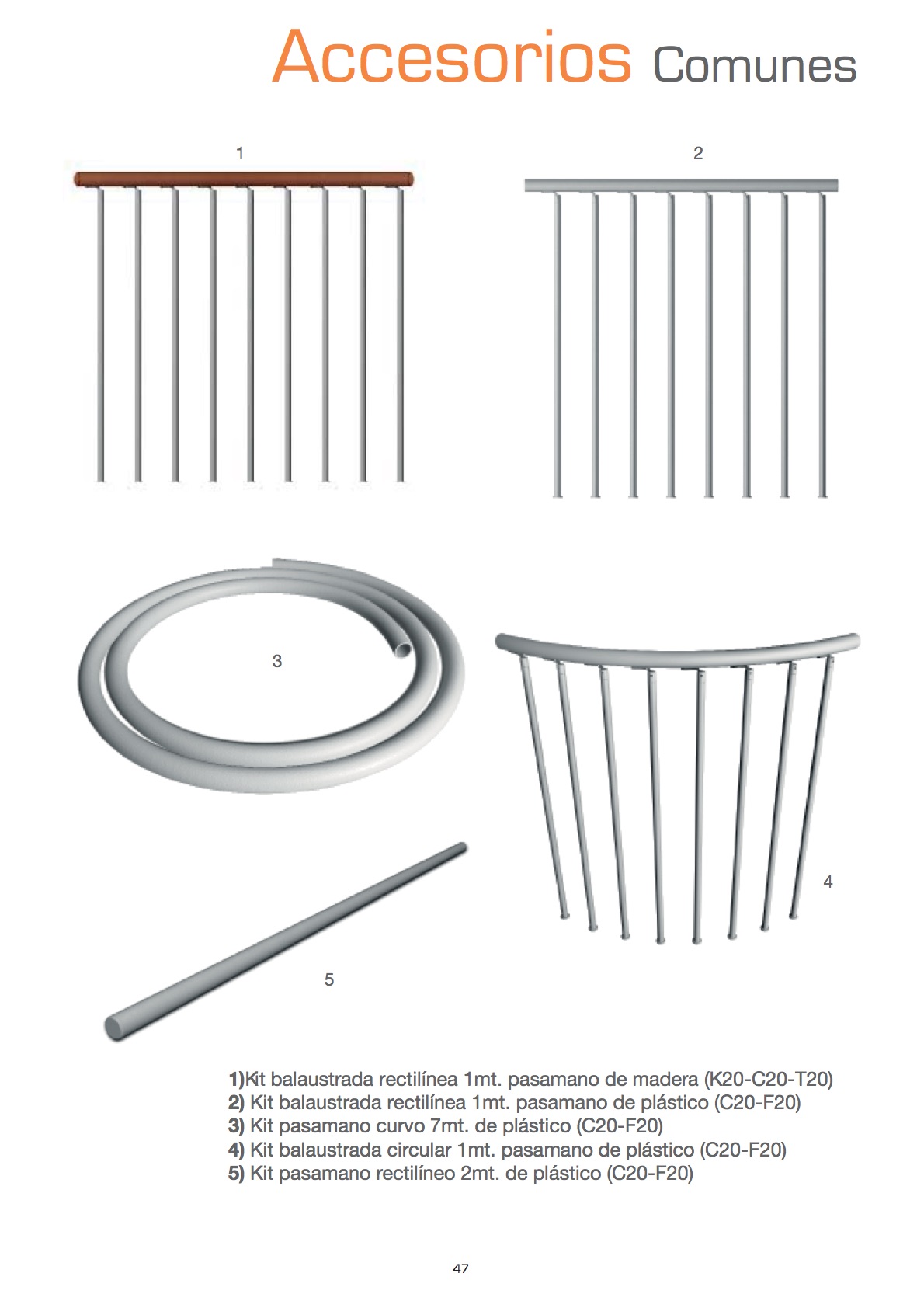 Accesorios Comunes

1

2

3

4

5

1)Kit balaustrada rectilínea 1mt. pasamano de madera (K20-C20-T20)
2) Kit balaustrada rectilínea 1mt. pasamano de plástico (C20-F20)
3) Kit pasamano curvo 7mt. de plástico (C20-F20)
4) Kit balaustrada circular 1mt. pasamano de plástico (C20-F20)
5) Kit pasamano rectilíneo 2mt. de plástico (C20-F20)

47